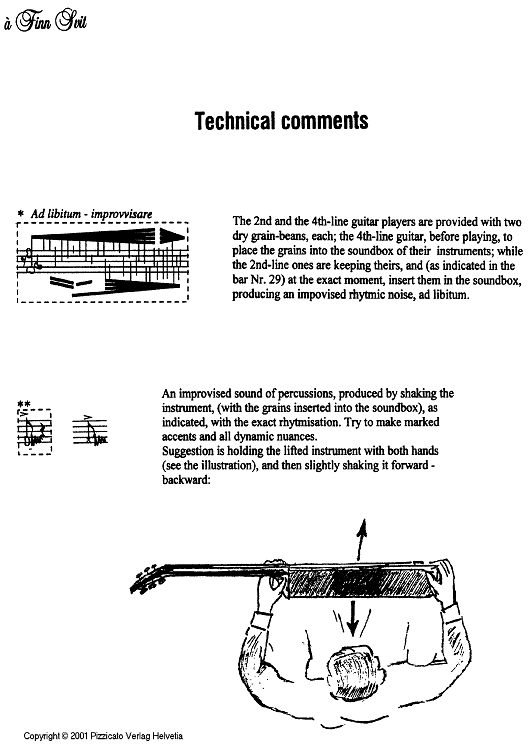 à Finn Svit

Technical comments

* Ad libitum - improvvisare

The 2nd and the 4th-line guitar players are provided with two dry grain-beans, each; the 4th-line guitar, before playing, to place the grains into the soundbox of their instruments; while the 2nd-line ones are keeping theirs, and (as indicated in the bar Nr. 29) at the exact moment, insert them in the soundbox, producing an impovised rhytmic noise, ad libitum.

**

An improvised sound of percussions, produced by shaking the instrument, (with the grains inserted into the soundbox), as indicated, with the exact rhytmisation. Try to make marked accents and all dynamic nuances.
Suggestion is holding the lifted instrument with both hands (see the illustration), and then slightly shaking it forward - backward:

Copyright © 2001 Pizzicato Verlag Helvetia